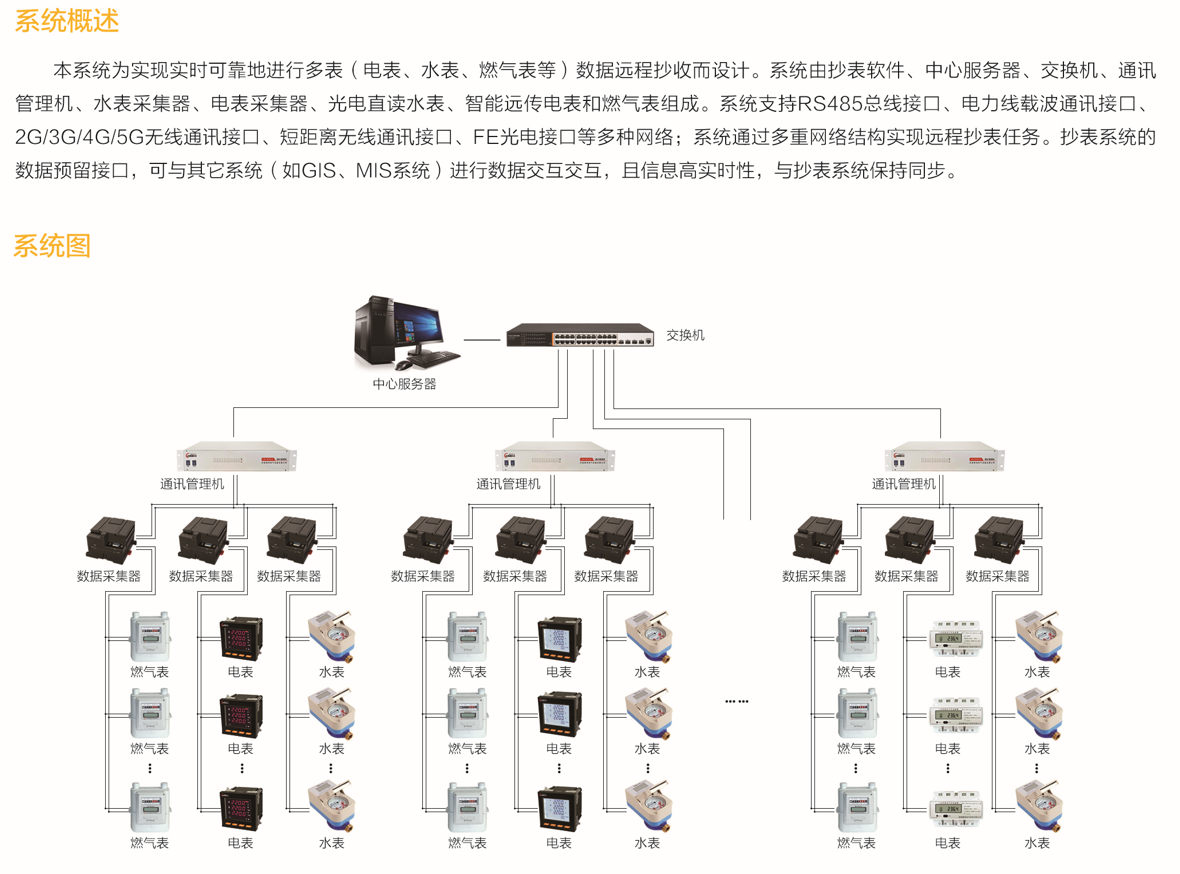 系统概述

本系统为实现实时可靠地进行多表（电表、水表、燃气表等）数据远程抄收而设计。系统由抄表软件、中心服务器、交换机、通讯管理机、水表采集器、电表采集器、光电直读水表、智能远传电表和燃气表组成。系统支持RS485总线接口、电力线载波通讯接口、2G/3G/4G/5G无线通讯接口、短距离无线通讯接口、FE光电接口等多种网络；系统通过多重网络结构实现远程抄表任务。抄表系统的数据预留接口，可与其它系统（如GIS、MIS系统）进行数据交互交互，且信息高实时性，与抄表系统保持同步。

系统图

中心服务器
交换机
通讯管理机
通讯管理机
通讯管理机
数据采集器
数据采集器
数据采集器
数据采集器
数据采集器
数据采集器
数据采集器
数据采集器
数据采集器
燃气表
电表
水表
燃气表
电表
水表
燃气表
电表
水表
燃气表
电表
水表
燃气表
电表
水表
燃气表
电表
水表
燃气表
电表
水表
燃气表
电表
水表
燃气表
电表
水表
……